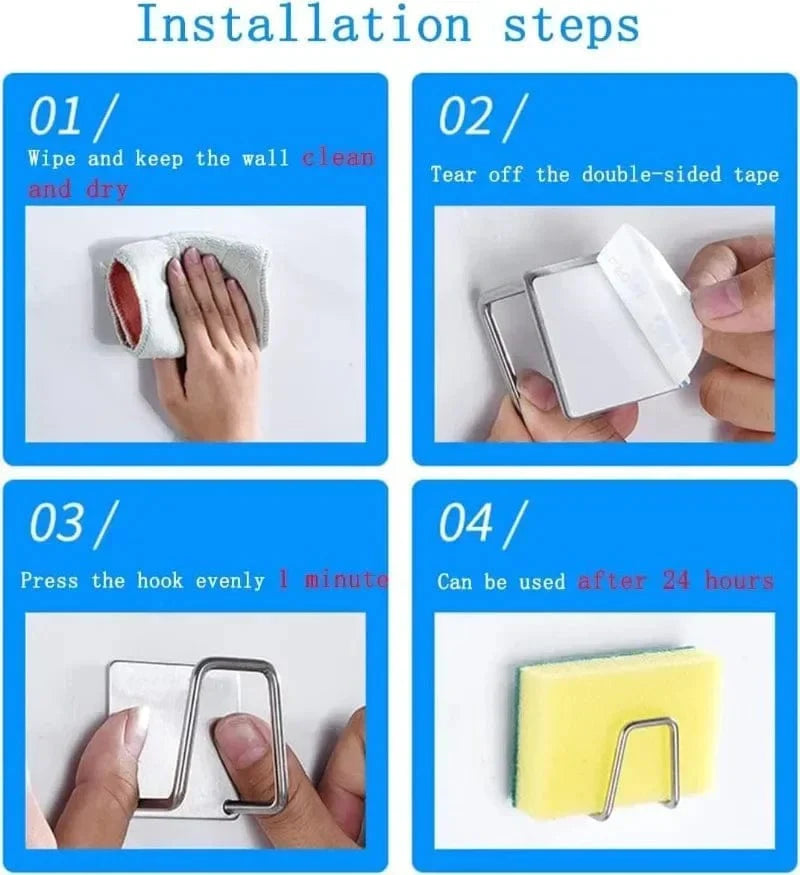 Installation steps

01/
Wipe and keep the wall clean and dry

02/
Tear off the double-sided tape

03/
Press the hook evenly 1 minute

04/
Can be used after 24 hours