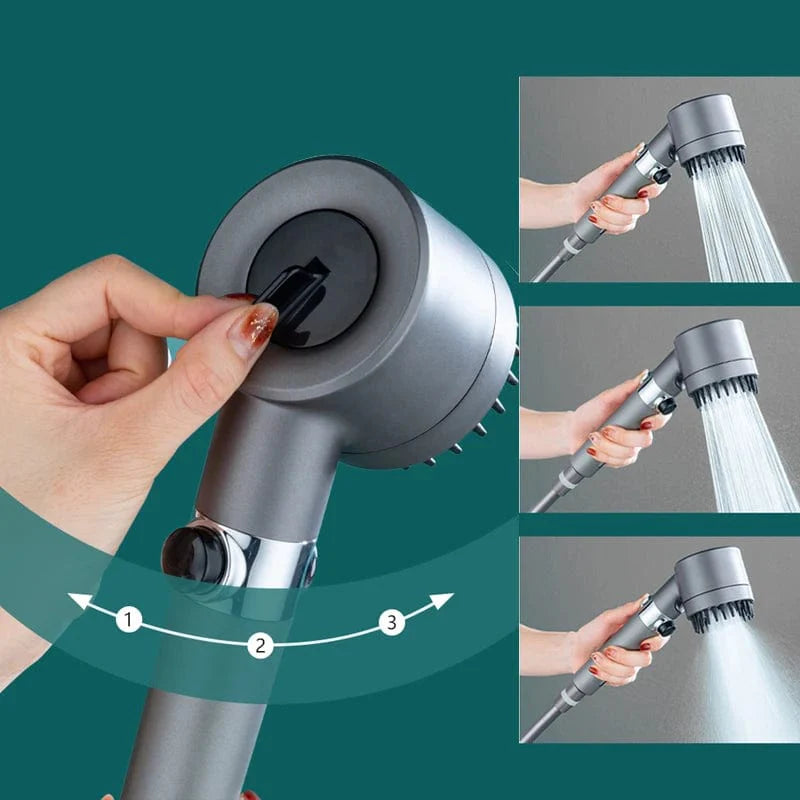 1
2
3