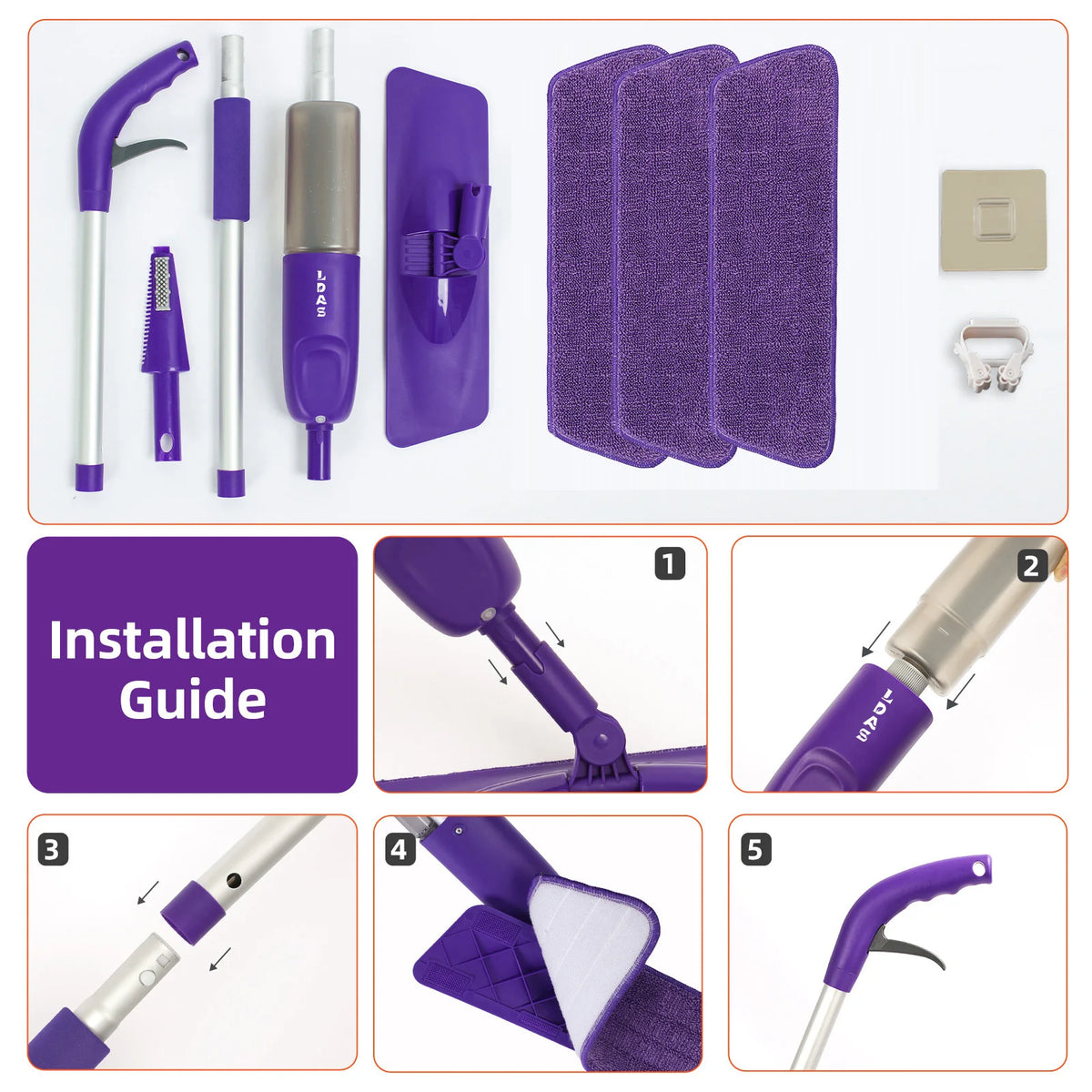 LDAS

Installation Guide

1

2

LDAS

3

4

5