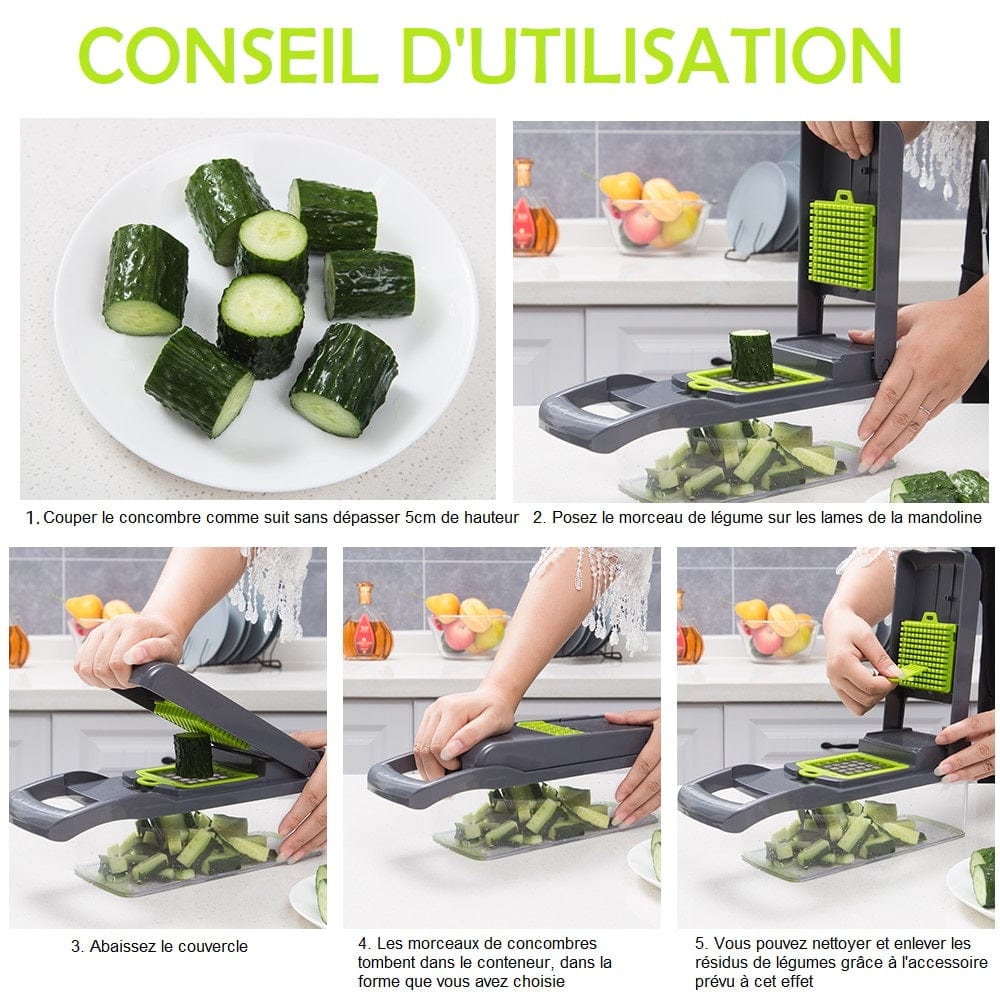 CONSEIL D'UTILISATION

1. Couper le concombre comme suit sans dépasser 5cm de hauteur

2. Posez le morceau de légume sur les lames de la mandoline

3. Abaissez le couvercle

4. Les morceaux de concombres tombent dans le conteneur, dans la forme que vous avez choisie

5. Vous pouvez nettoyer et enlever les résidus de légumes grâce à l'accessoire prévu à cet effet