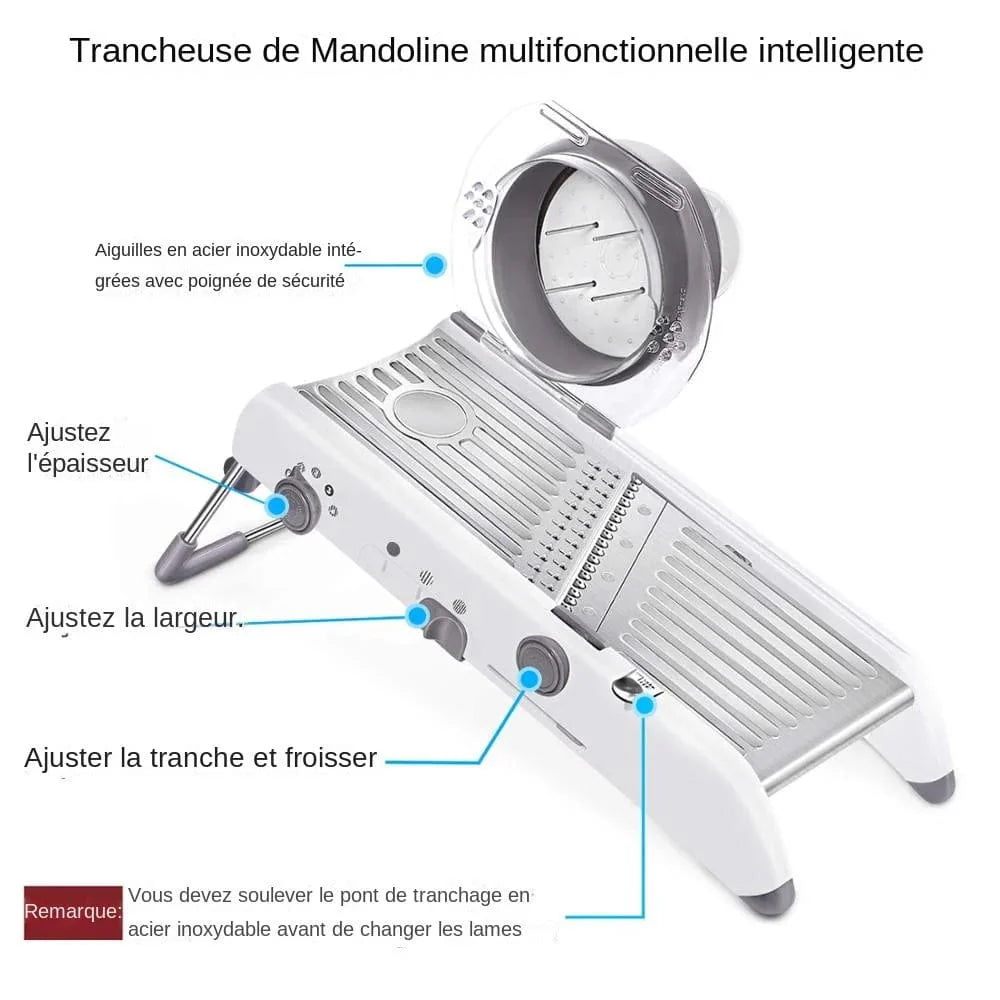 Trancheuse de Mandoline multifonctionnelle intelligente

Aiguilles en acier inoxydable intégrées avec poignée de sécurité

Ajustez l'épaisseur

Ajustez la largeur.

Ajuster la tranche et froisser

Remarque: Vous devez soulever le pont de tranchage en acier inoxydable avant de changer les lames