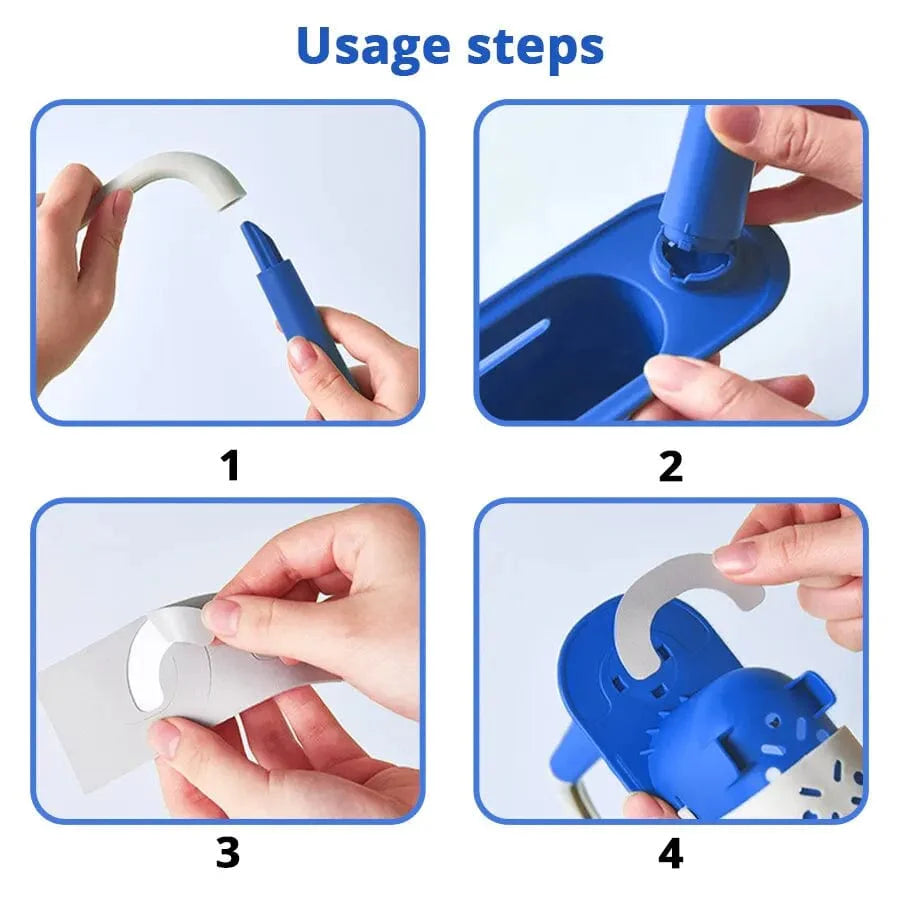 Usage steps

1

2

3

4