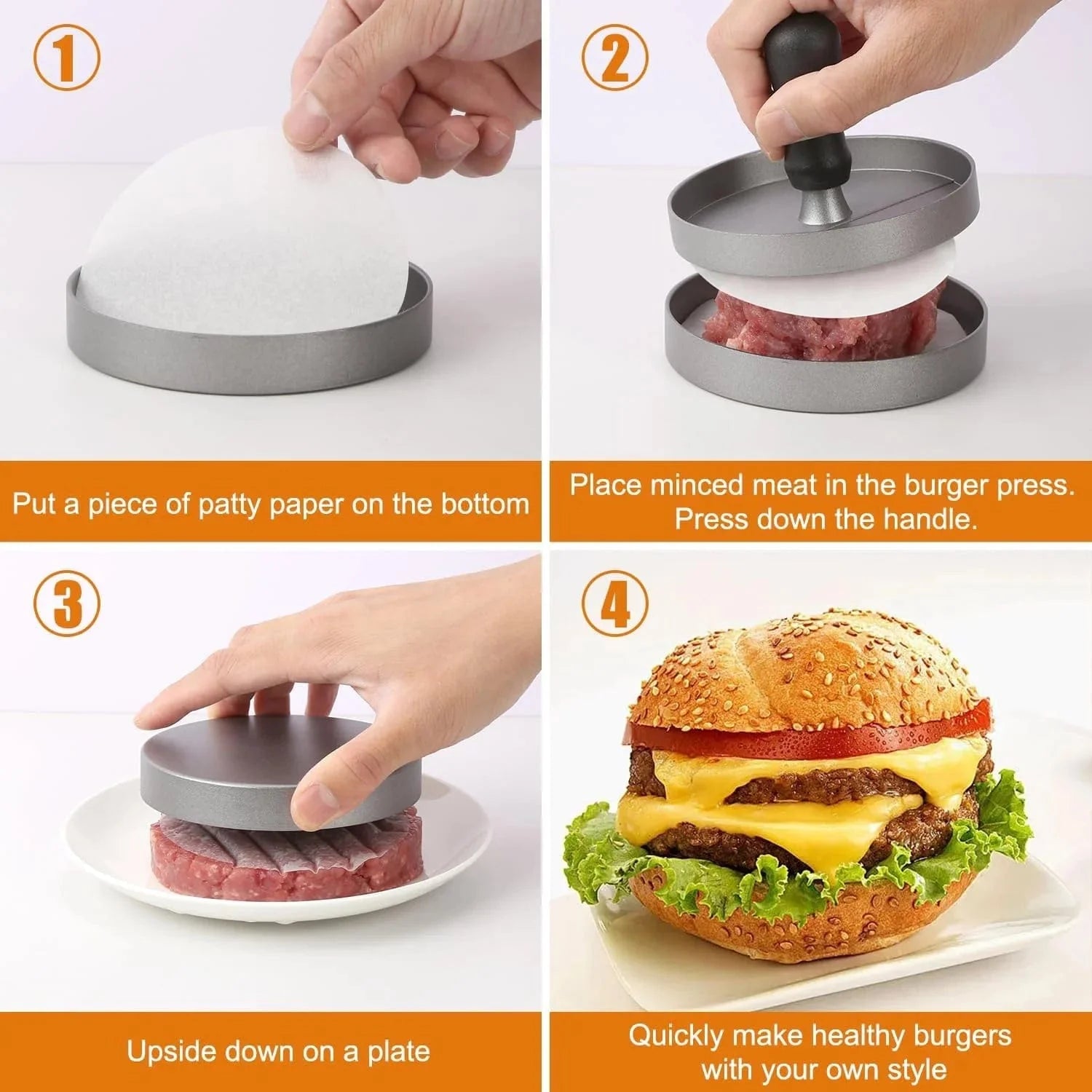 1

Put a piece of patty paper on the bottom

2

Place minced meat in the burger press. Press down the handle.

3

Upside down on a plate

4

Quickly make healthy burgers with your own style