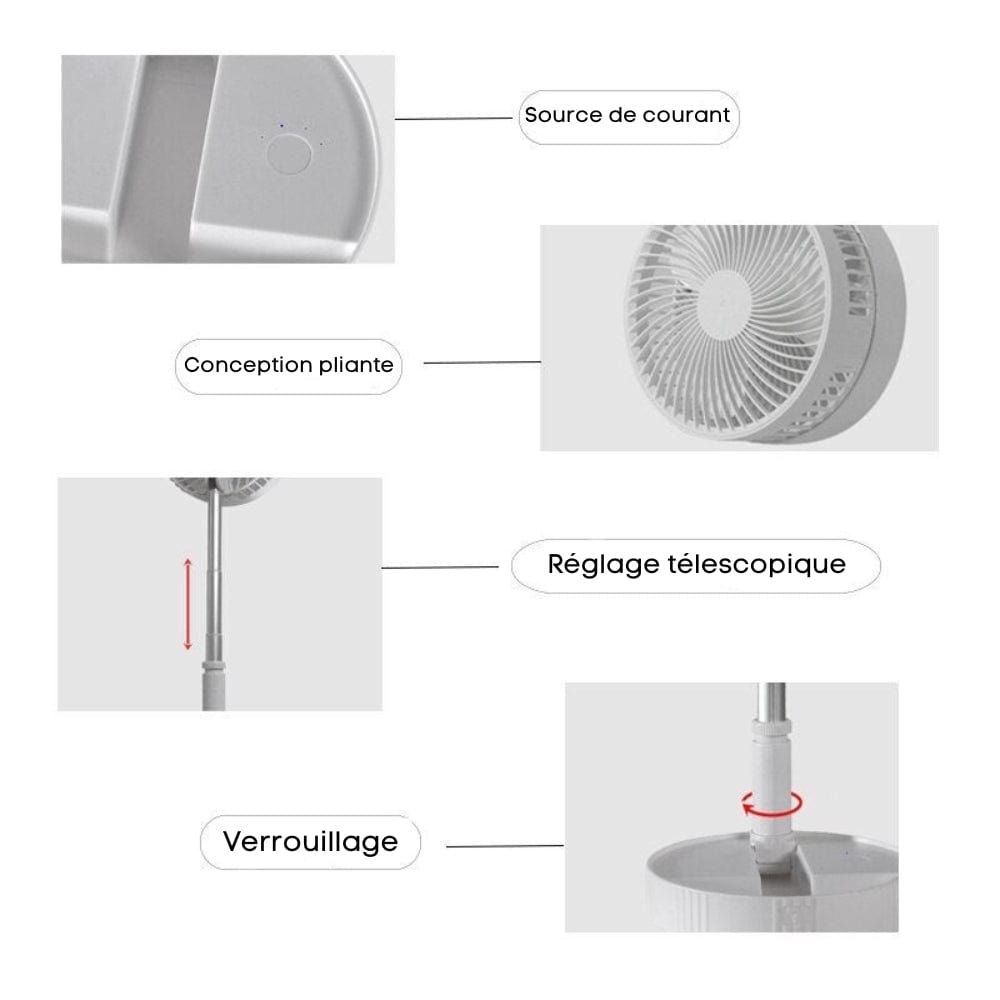 Source de courant

Conception pliante

Réglage télescopique

Verrouillage